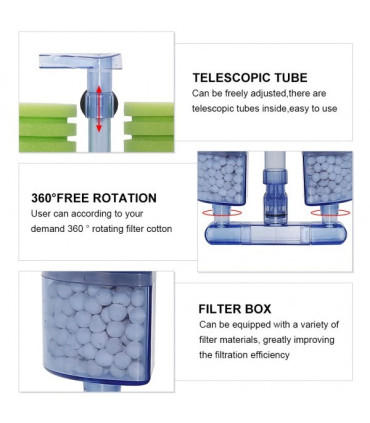 TELESCOPIC TUBE
Can be freely adjusted,there are telescopic tubes inside,easy to use

360°FREE ROTATION
User can according to your demand 360 ° rotating filter cotton

FILTER BOX
Can be equipped with a variety of filter materials, greatly improving the filtration efficiency