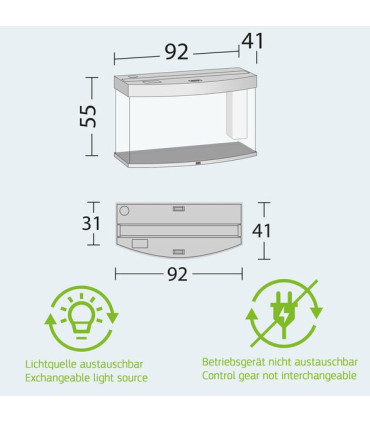 92
41
55
31
41
92
Lichtquelle austauschbar
Exchangeable light source
Betriebsgerät nicht austauschbar
Control gear not interchangeable